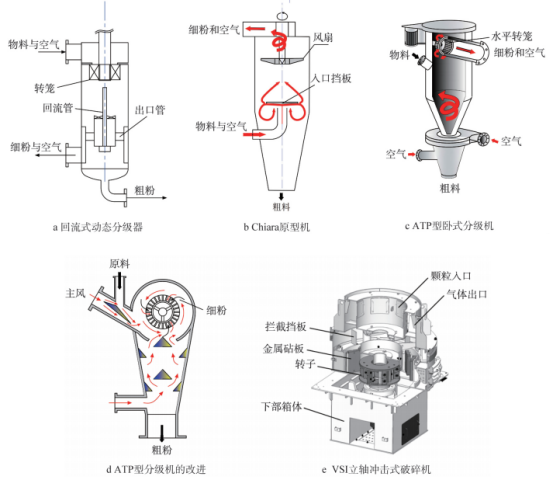 物料与空气
转笼
回流管
出口管
细粉与空气
粗粉
a 回流式动态分级器

细粉和空气
风扇
入口挡板
物料与空气
粗料
b Chiara原型机

水平转笼
物料
细粉和空气
空气
空气
粗料
c ATP型卧式分级机

原料
主风
细粉
粗粉
d ATP型分级机的改进

颗粒入口
气体出口
拦截挡板
金属砧板
转子
下部箱体
e VSI立轴冲击式破碎机